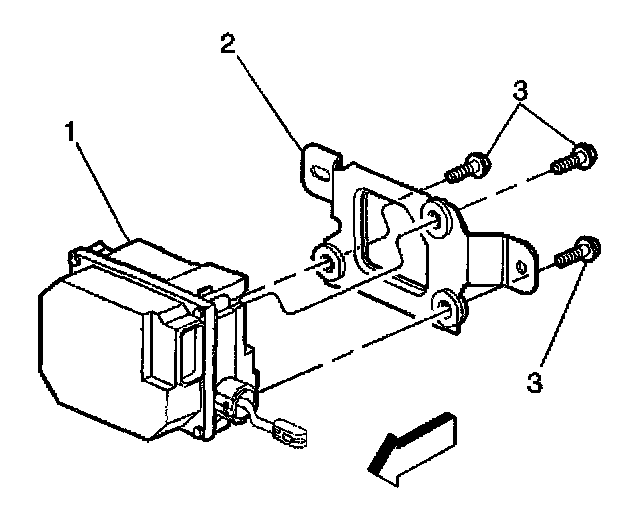 2
3
1
3