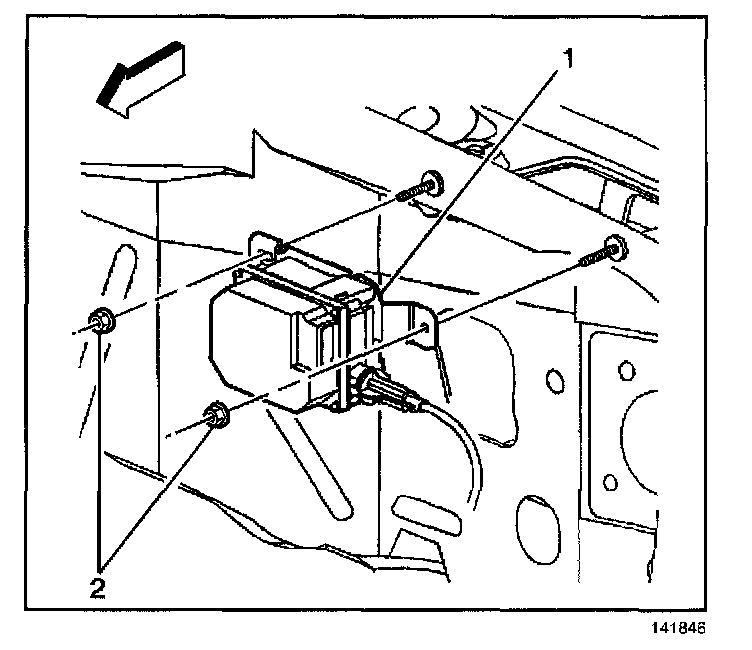 1

2

141846