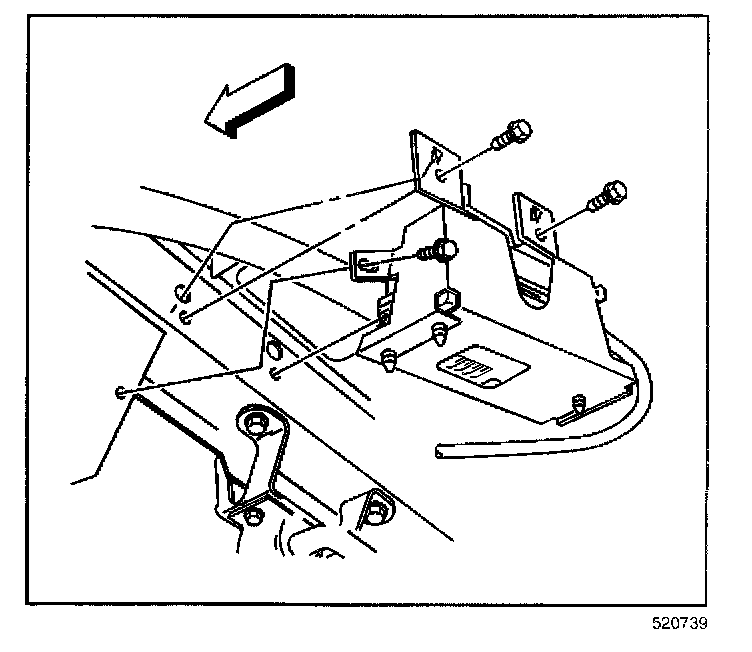 520739