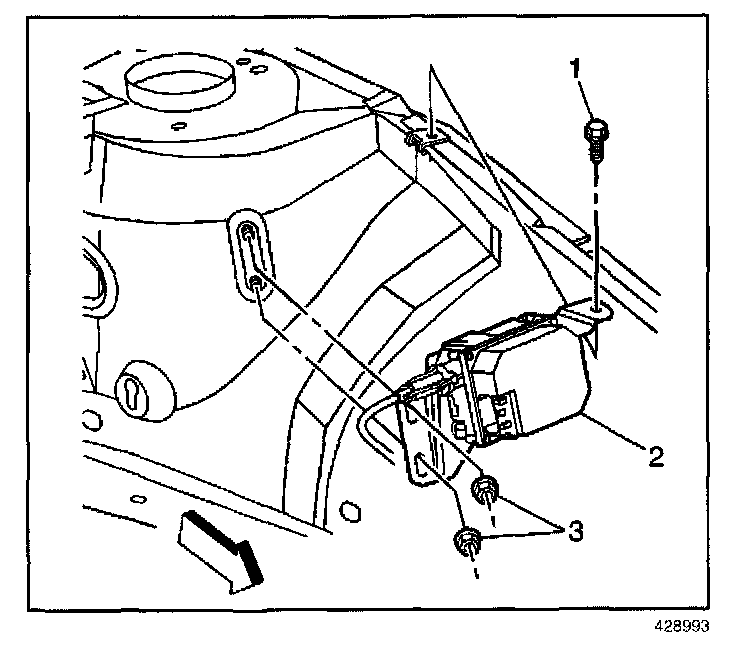 1
2
3
428993