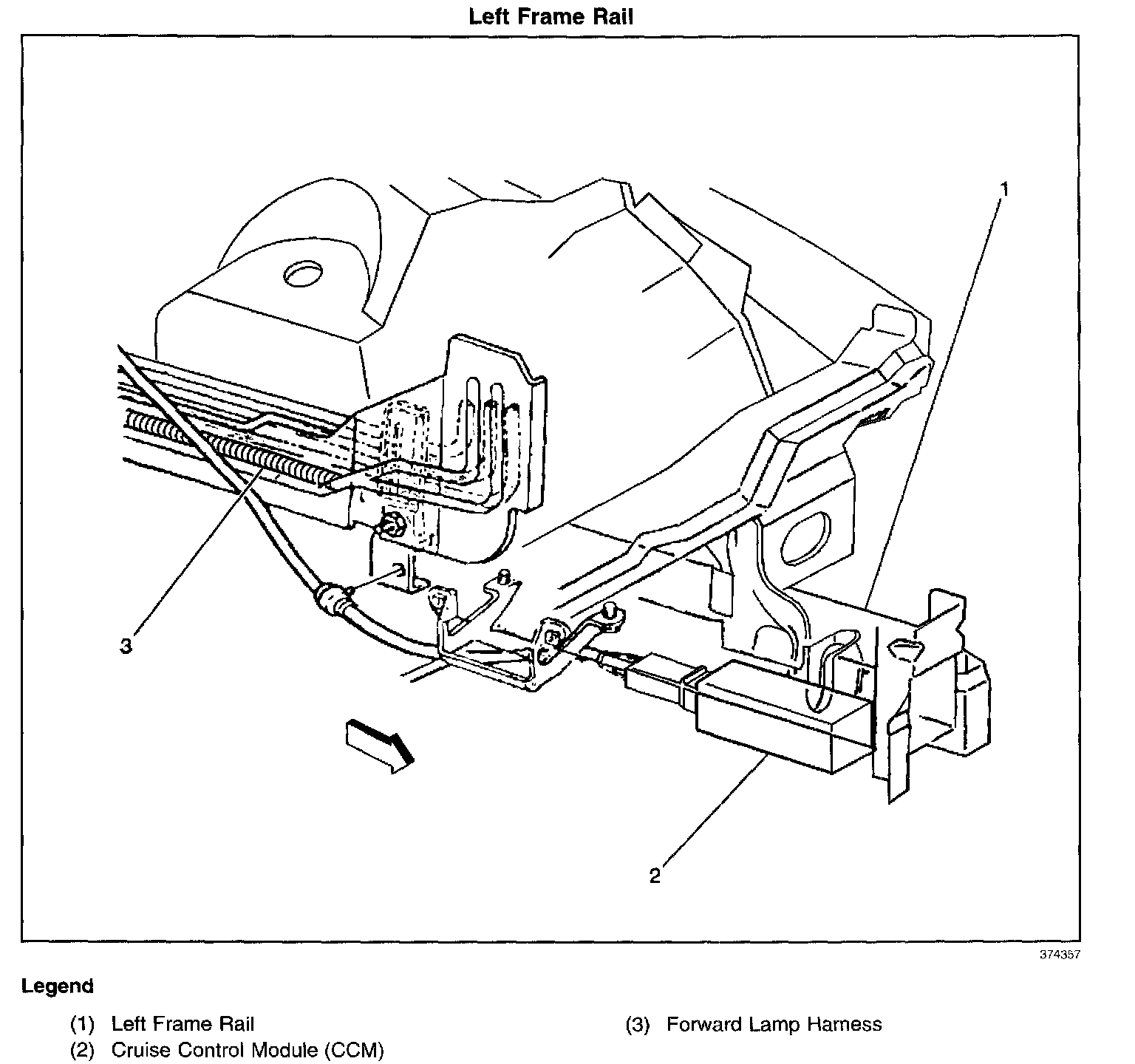 Left Frame Rail

1

3

2

374357

Legend

(1) Left Frame Rail
(2) Cruise Control Module (CCM)

(3) Forward Lamp Harness