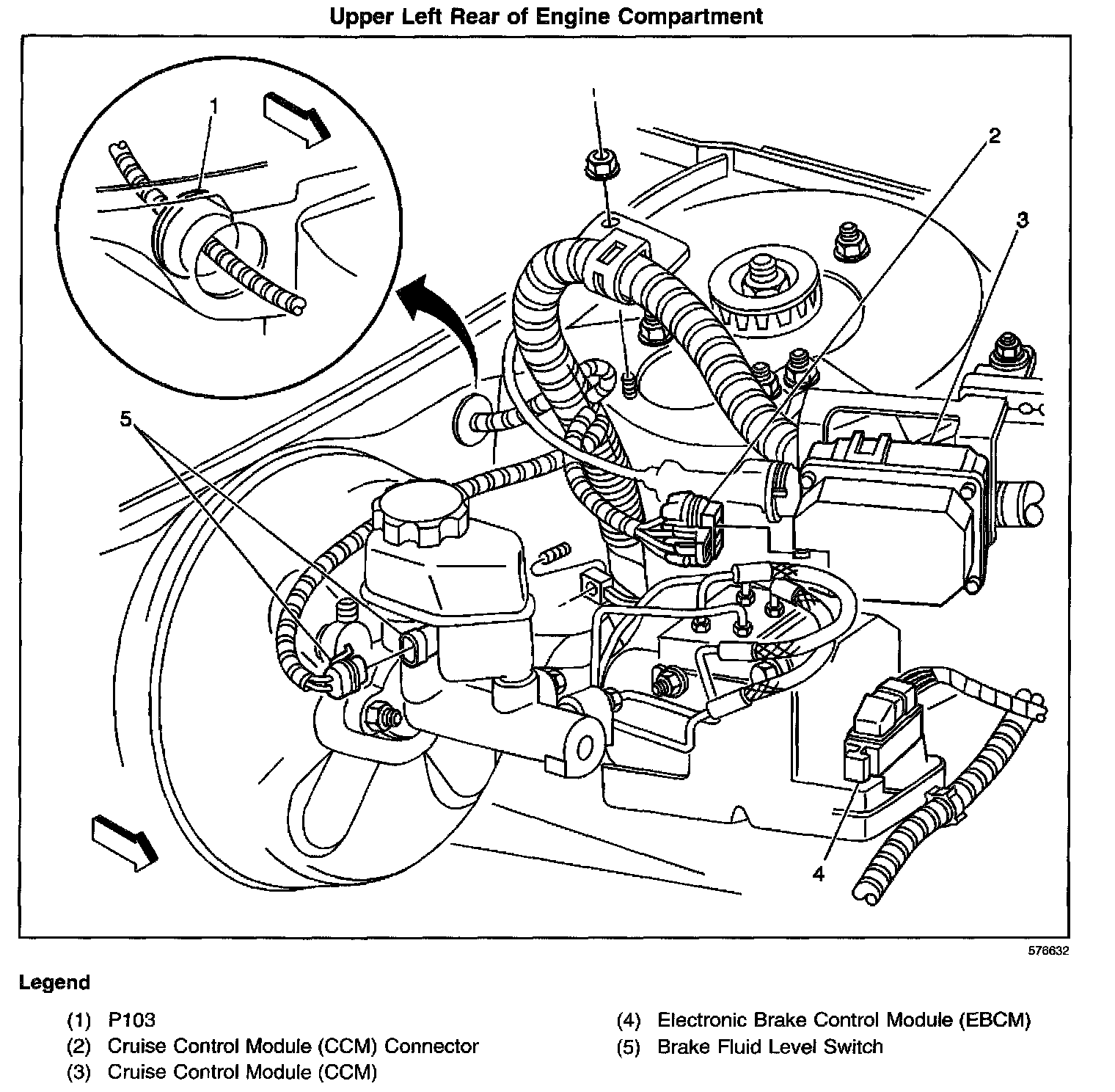 Upper Left Rear of Engine Compartment

1
2
3
5
4

576632

Legend

(1) P103
(2) Cruise Control Module (CCM) Connector
(3) Cruise Control Module (CCM)
(4) Electronic Brake Control Module (EBCM)
(5) Brake Fluid Level Switch