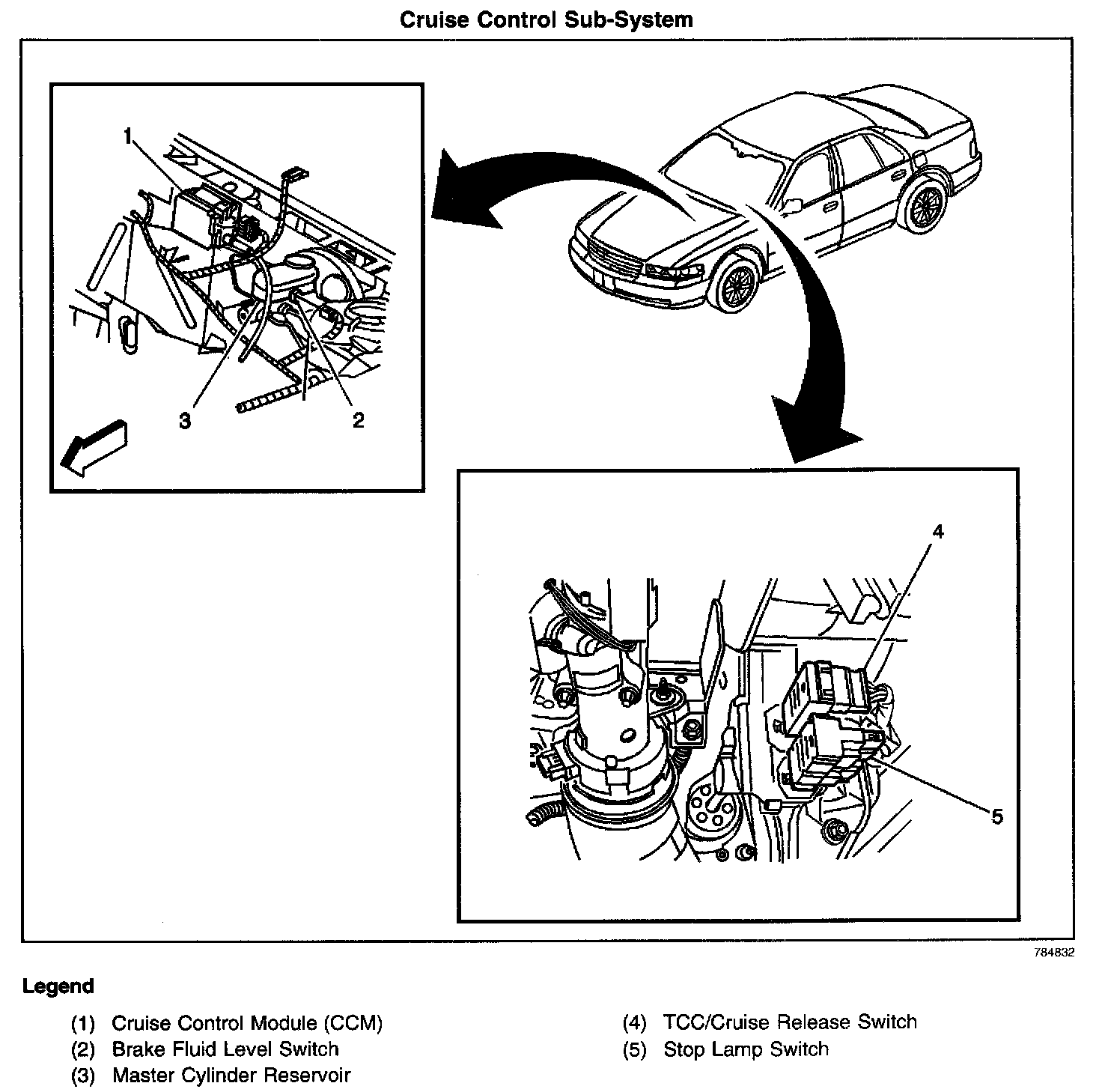 Cruise Control Sub-System

1

3

2

4

5

784832

Legend

(1) Cruise Control Module (CCM)
(2) Brake Fluid Level Switch
(3) Master Cylinder Reservoir

(4) TCC/Cruise Release Switch
(5) Stop Lamp Switch