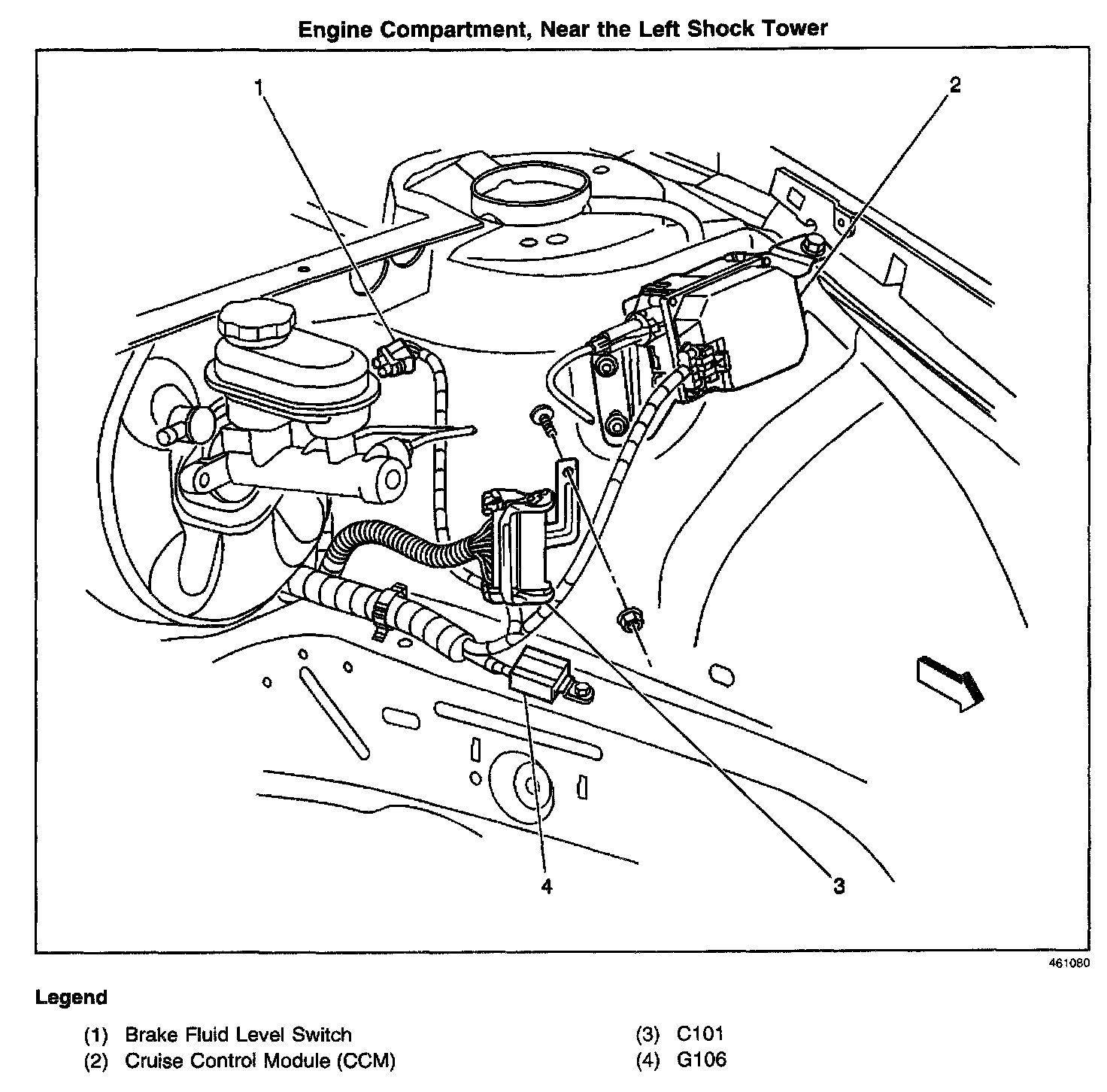 Engine Compartment, Near the Left Shock Tower

1

2

4

3

461080

Legend

(1) Brake Fluid Level Switch

(2) Cruise Control Module (CCM)

(3) C101

(4) G106