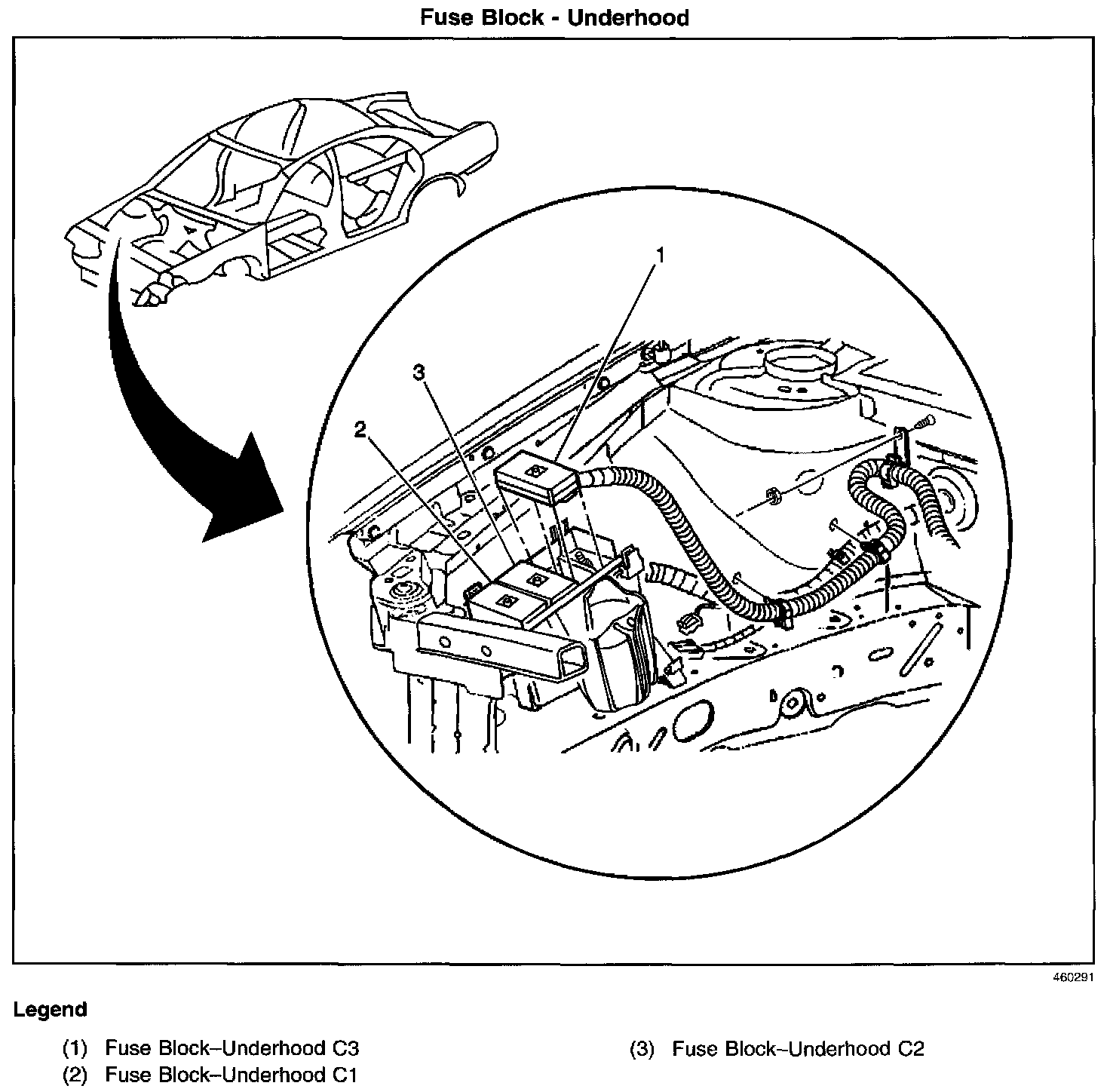 Fuse Block - Underhood

1

3

2

460291

Legend

(1) Fuse Block–Underhood C3

(2) Fuse Block–Underhood C1

(3) Fuse Block–Underhood C2