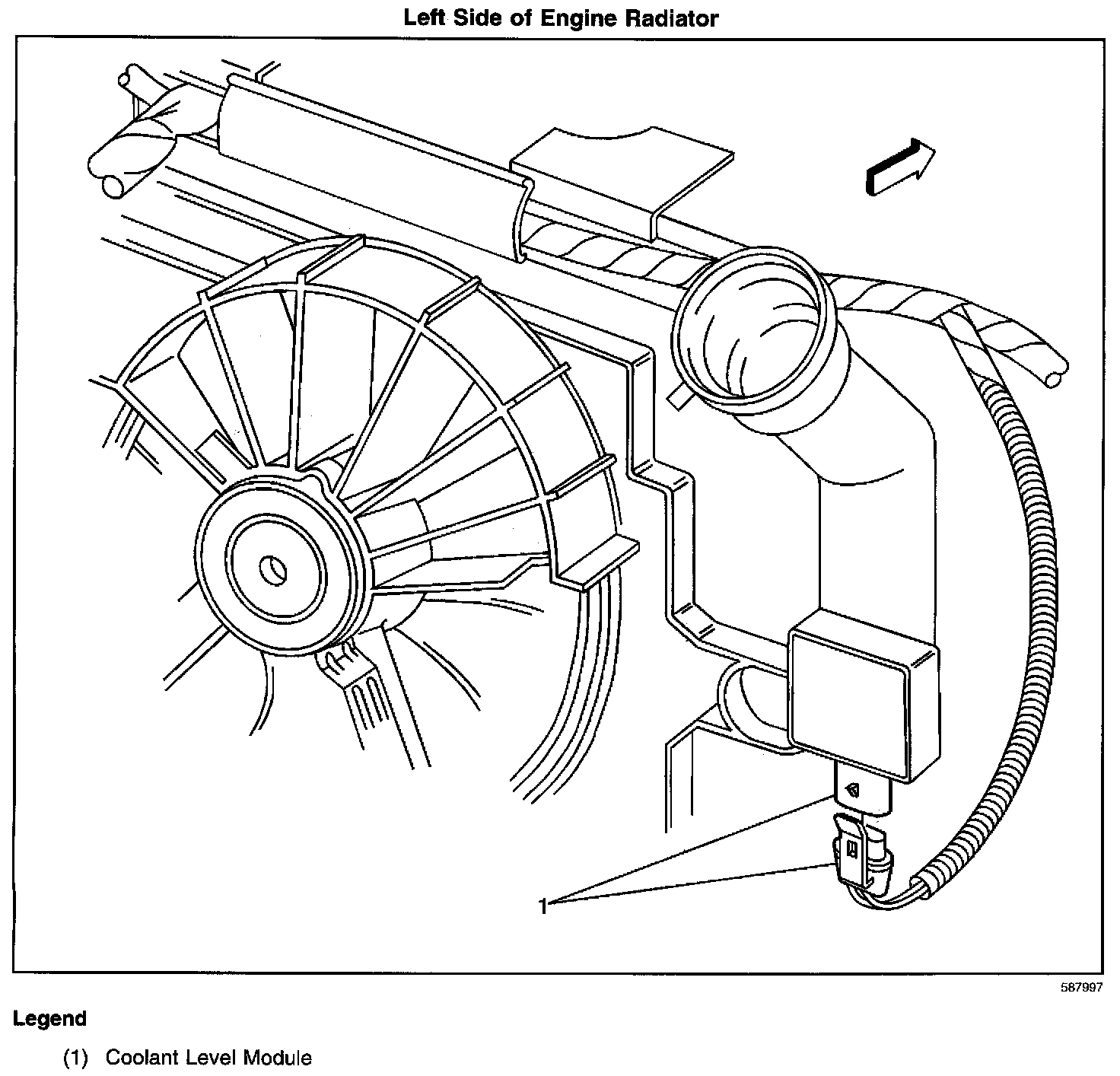 Left Side of Engine Radiator

1

587997

Legend

(1) Coolant Level Module