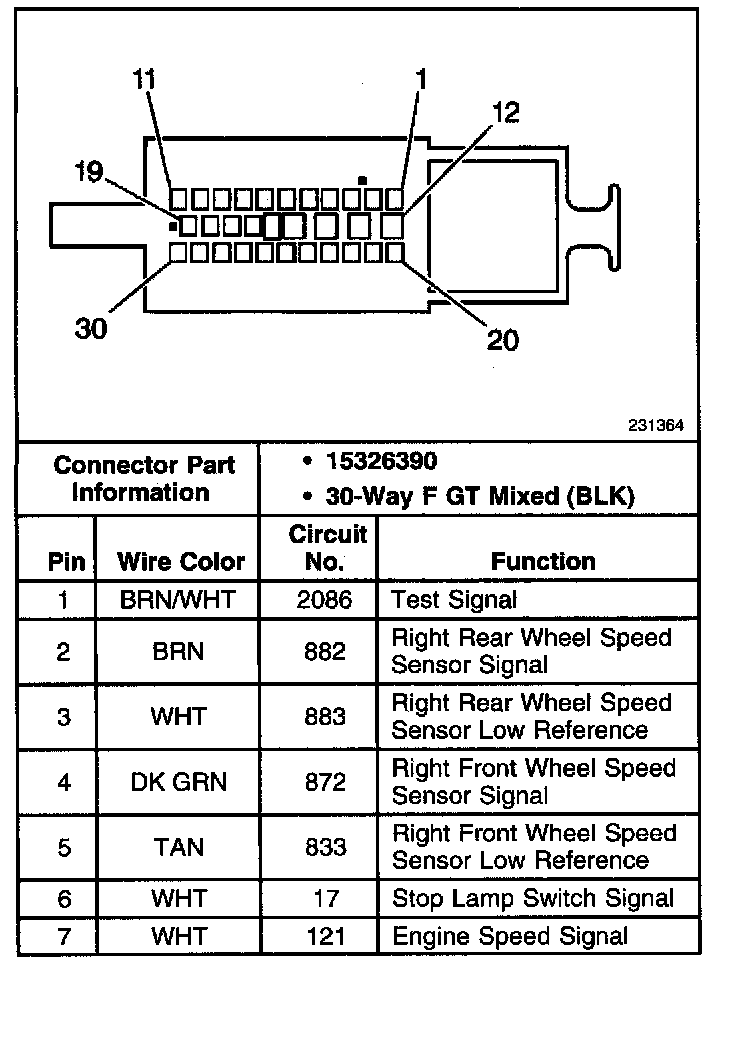 11
1
12
19
30
20
231364

| Connector Part Information | | • 15326390 • 30-Way F GT Mixed (BLK) | |
|---|---|---|---|
| Pin | Wire Color | Circuit No. | Function |
| 1 | BRN/WHT | 2086 | Test Signal |
| 2 | BRN | 882 | Right Rear Wheel Speed Sensor Signal |
| 3 | WHT | 883 | Right Rear Wheel Speed Sensor Low Reference |
| 4 | DK GRN | 872 | Right Front Wheel Speed Sensor Signal |
| 5 | TAN | 833 | Right Front Wheel Speed Sensor Low Reference |
| 6 | WHT | 17 | Stop Lamp Switch Signal |
| 7 | WHT | 121 | Engine Speed Signal |