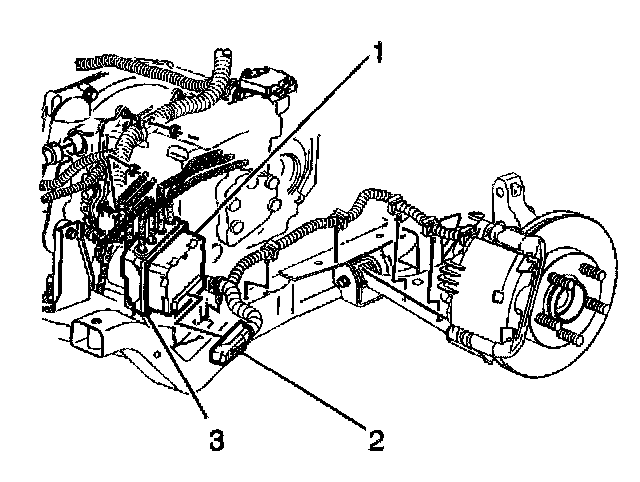 1

3

2