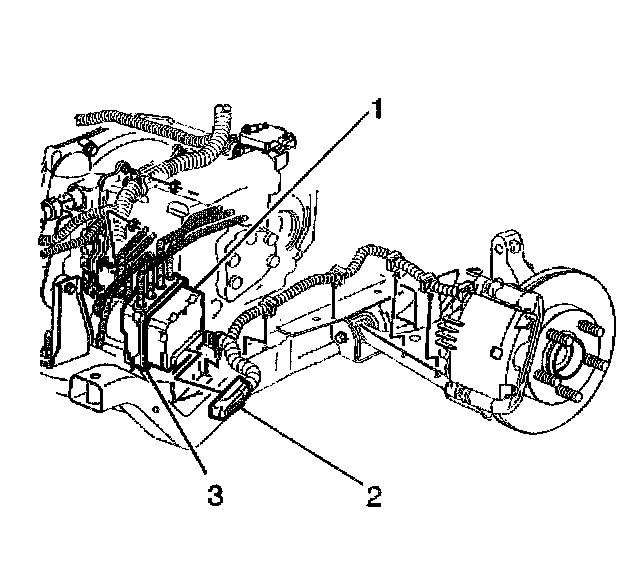 1
3
2