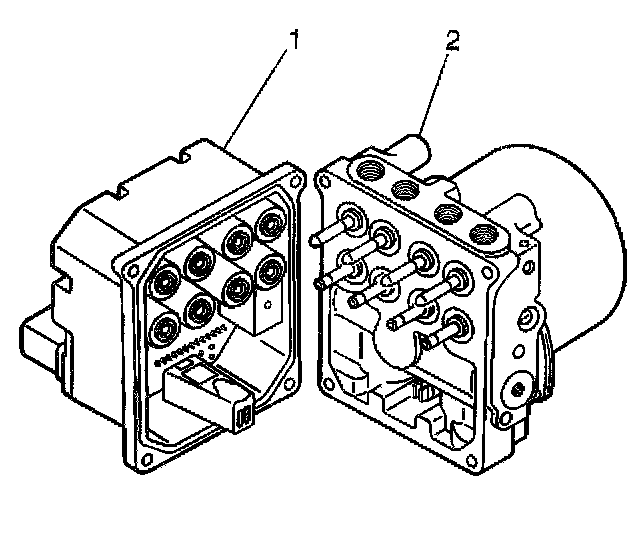 1
2