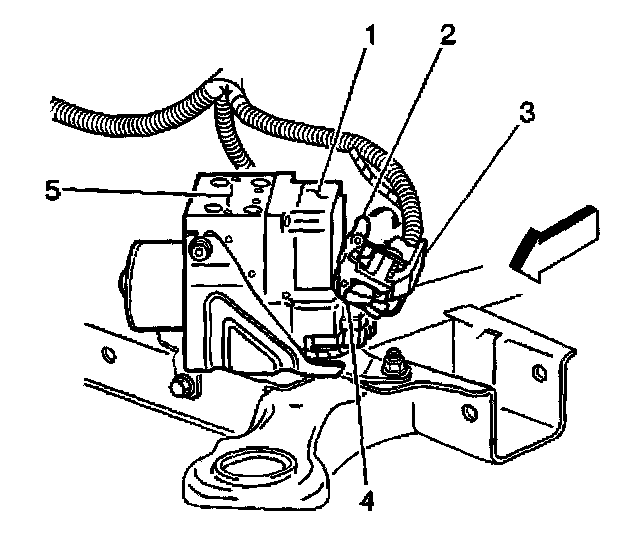 1
2
3
5
4