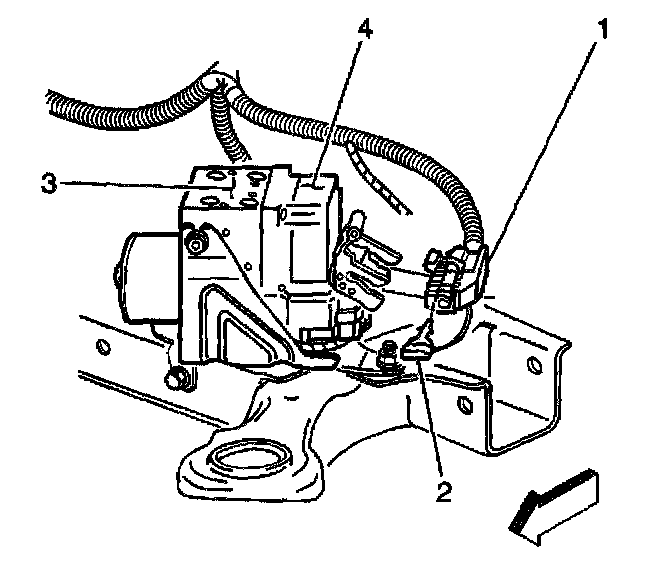 4
1
3
2