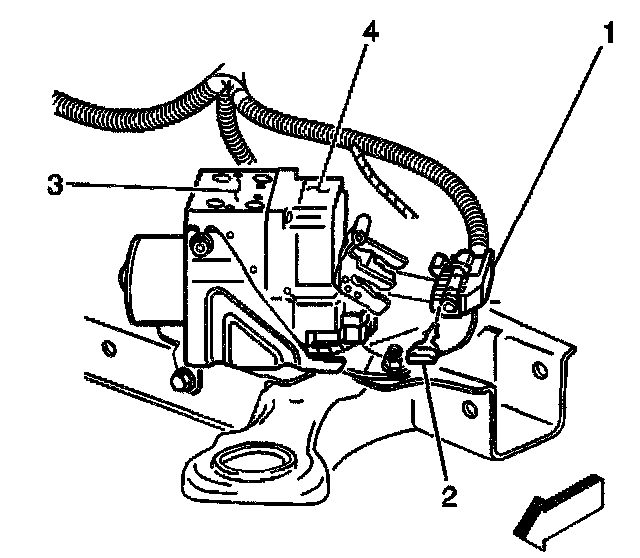 4
1
3
2