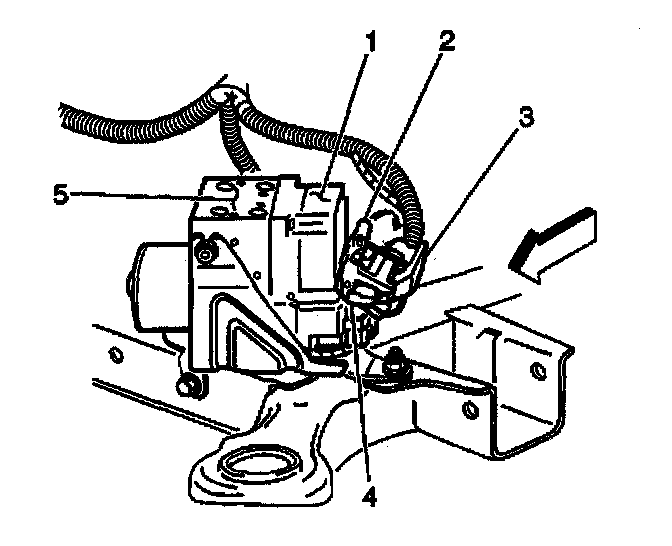 1
2
3
5
4