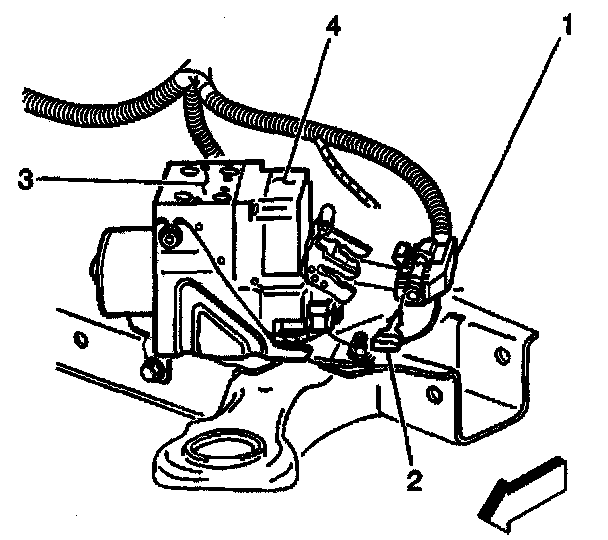 4
1
3
2