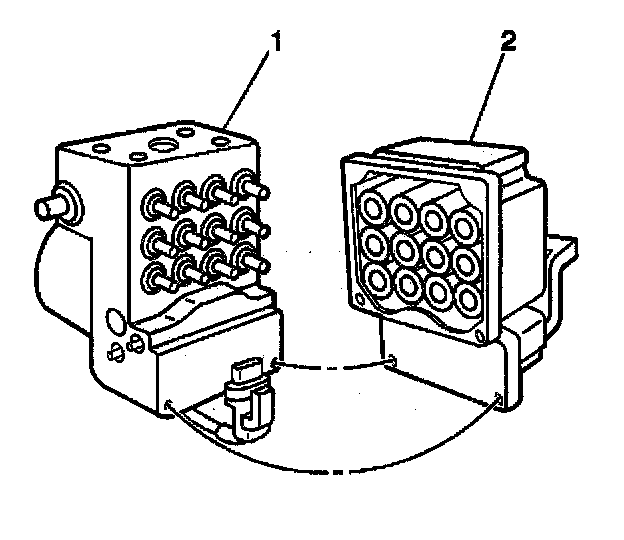 1
2