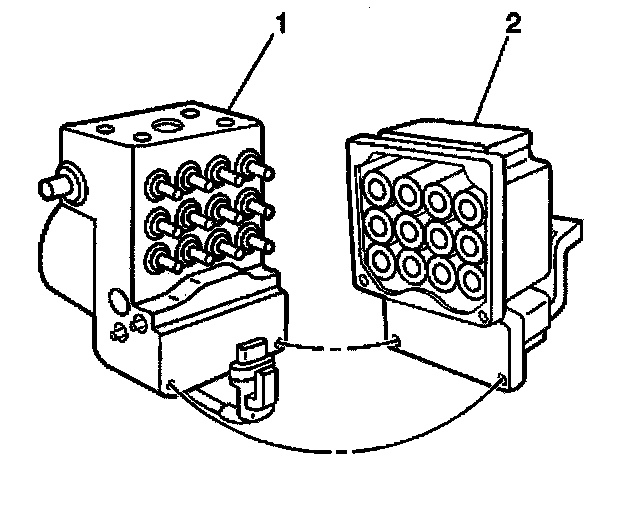 1
2