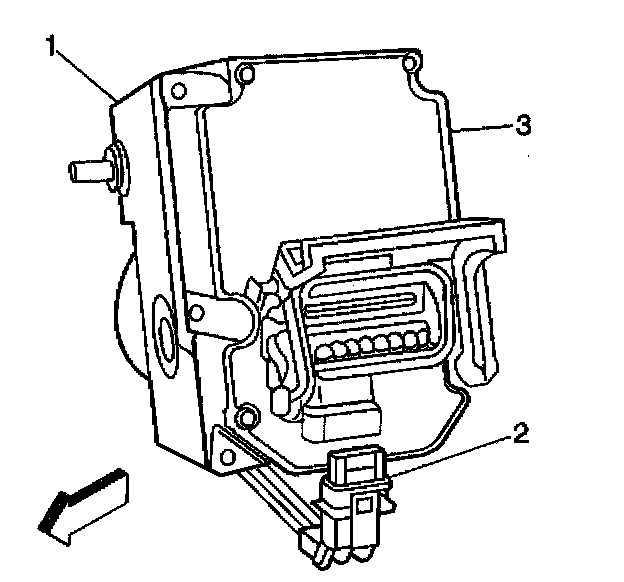 1
3
2