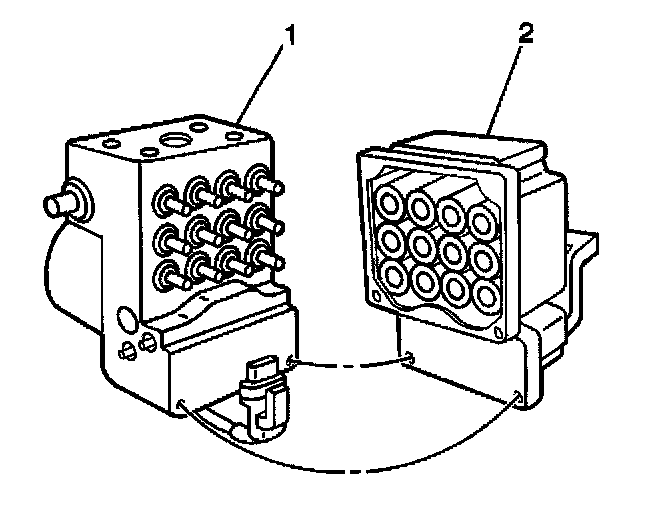 1

2