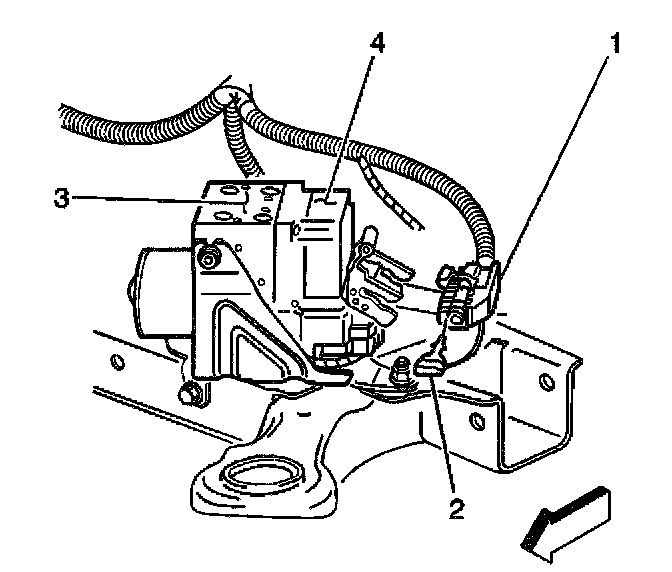 4
1
3
2