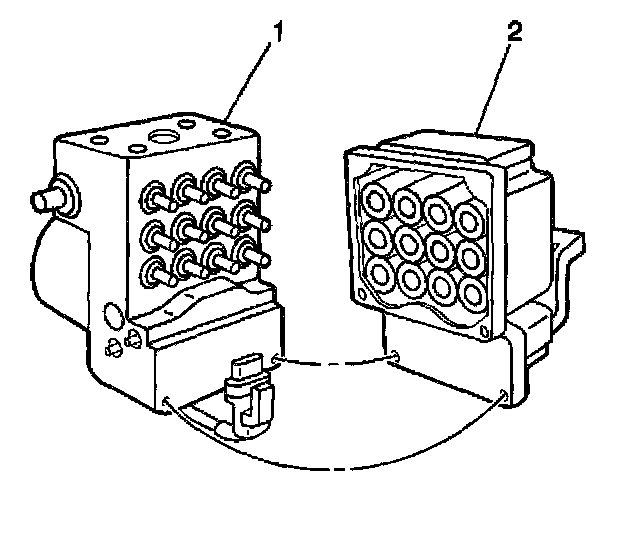 1
2