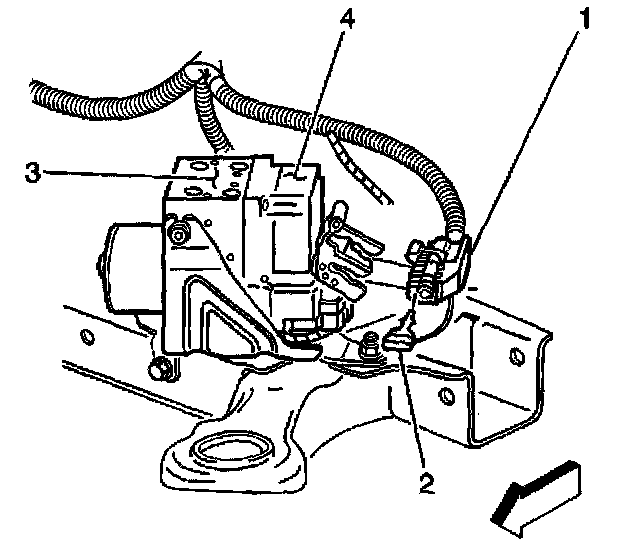 4
1
3
2