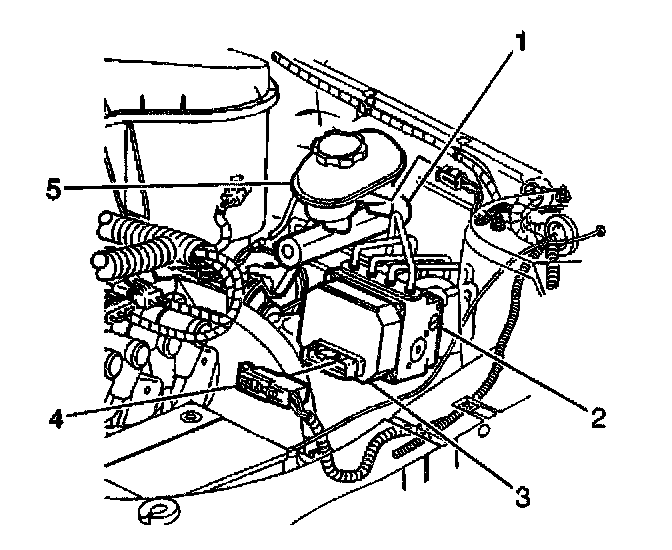 1
5
4
2
3