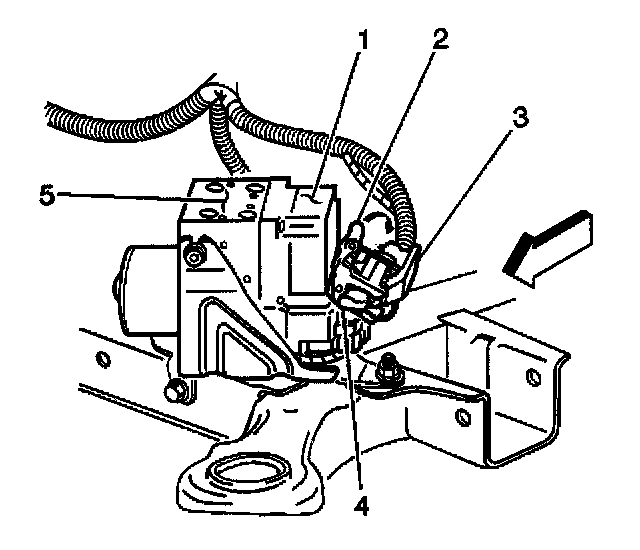 1
2
3
5
4