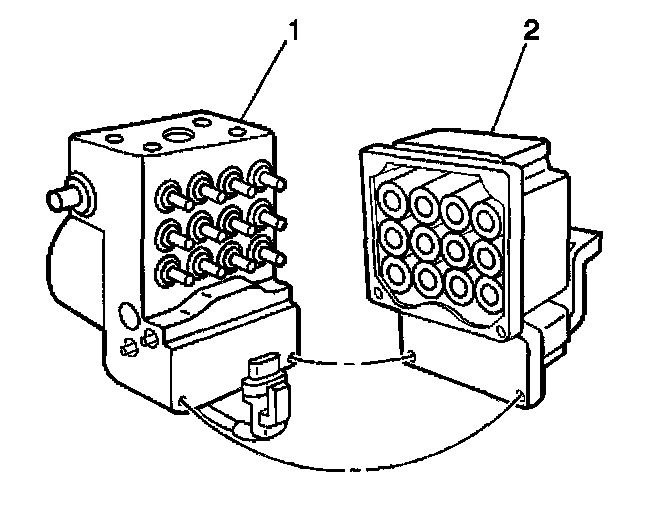 1
2