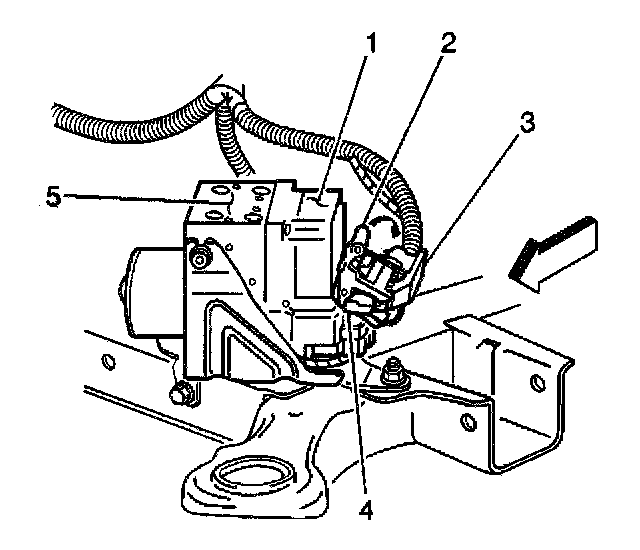 1
2
3
5
4