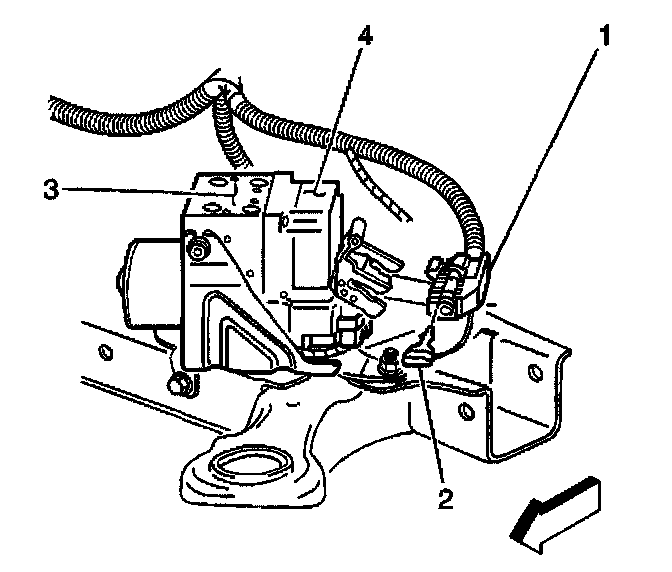 4
1
3
2