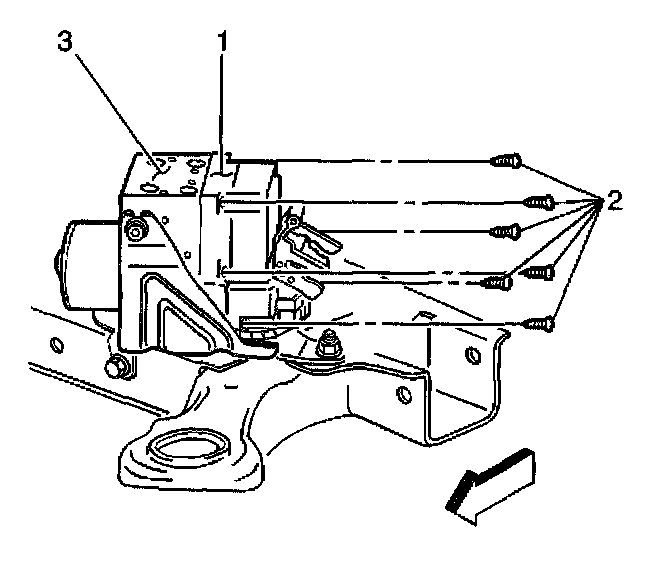 3
1
2