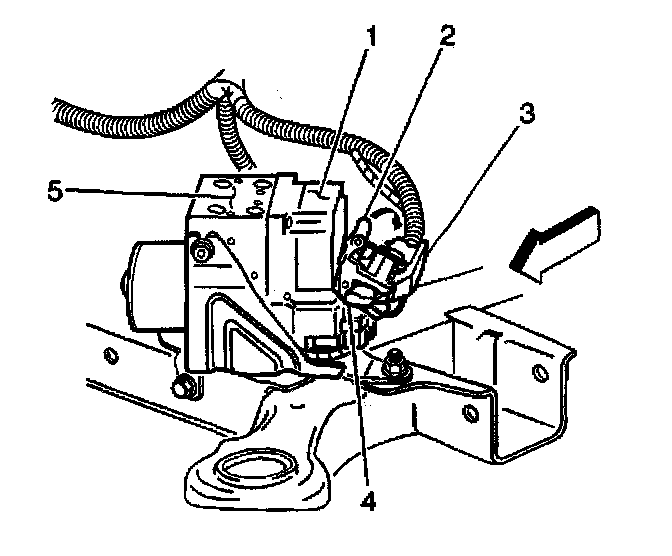 1
2
3
5
4