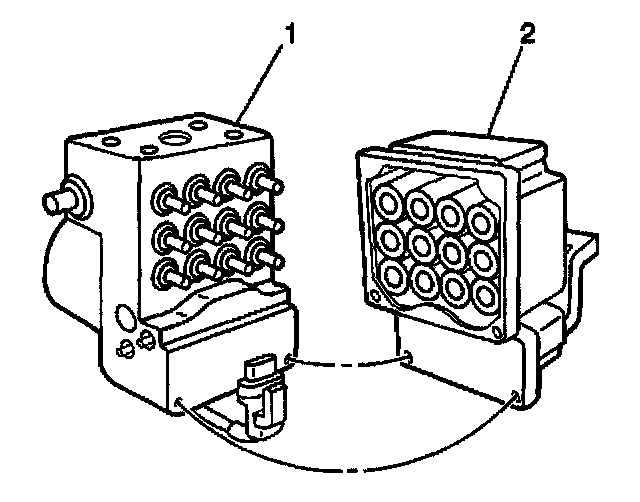 1
2