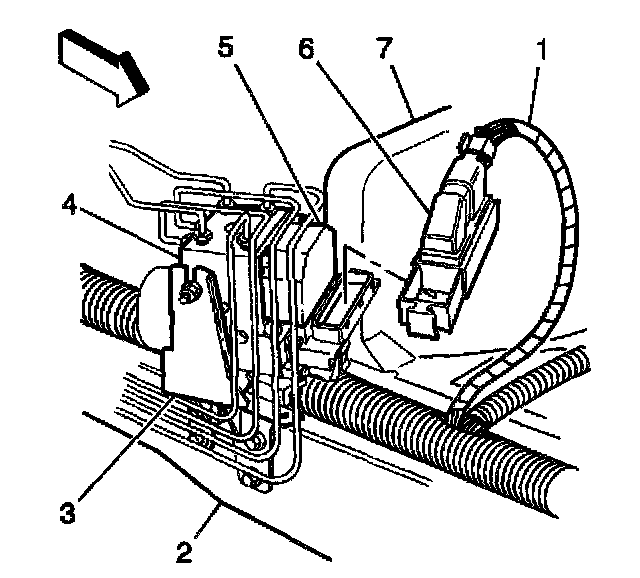 5
6
7
1
4
3
2