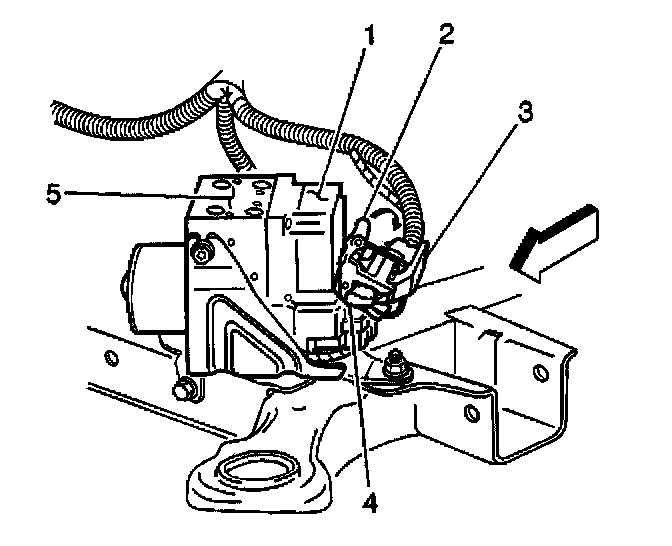 1
2
3
5
4