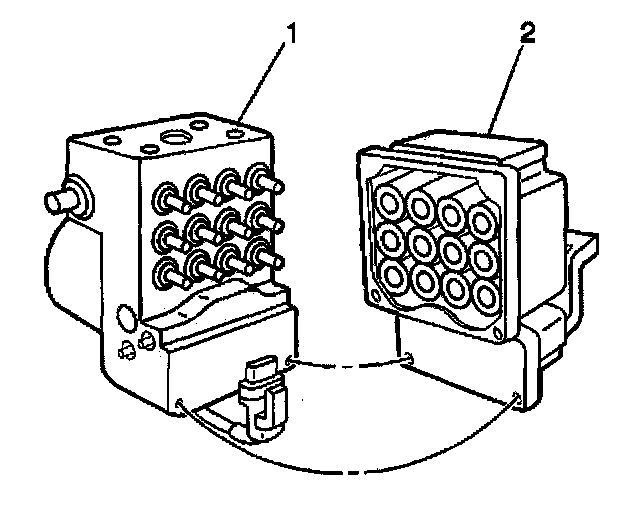 1

2