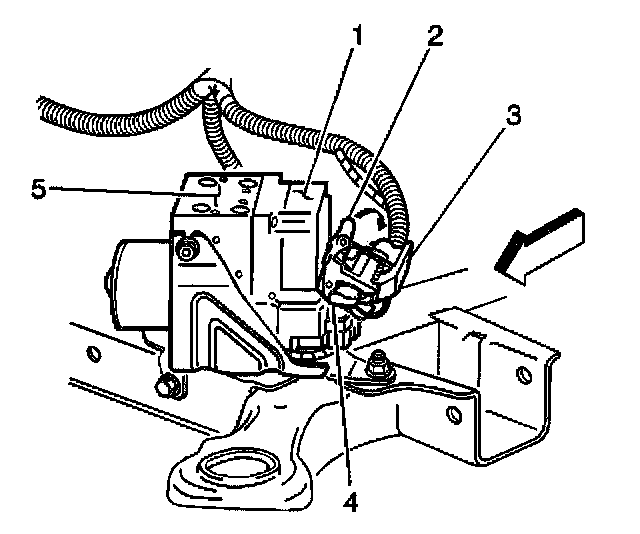 1
2
3
5
4