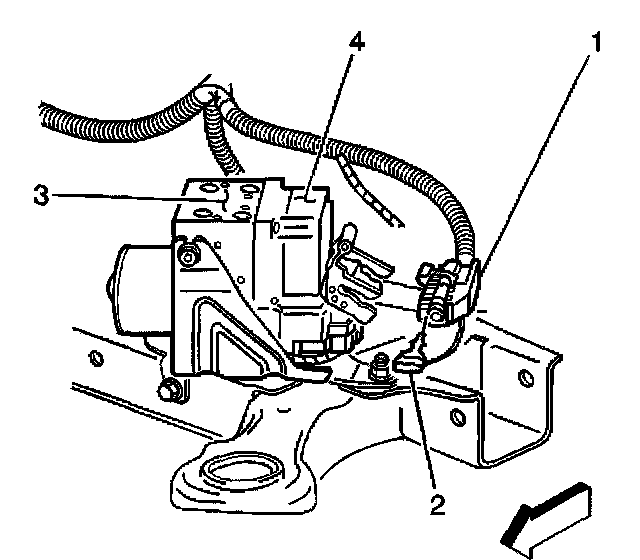 4
1
3
2