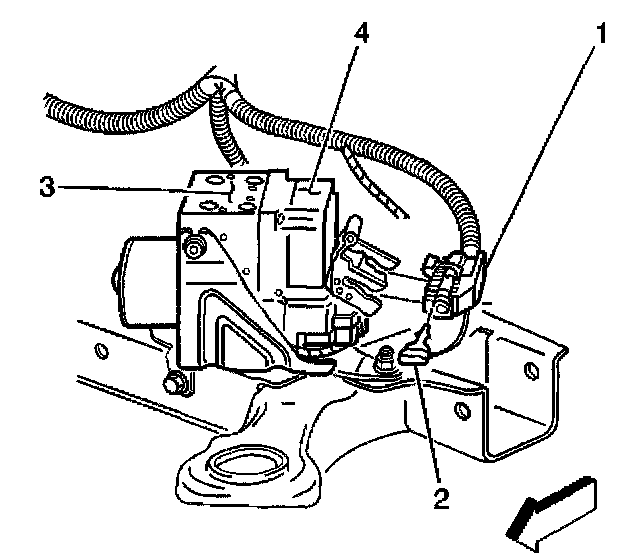 4
1
3
2