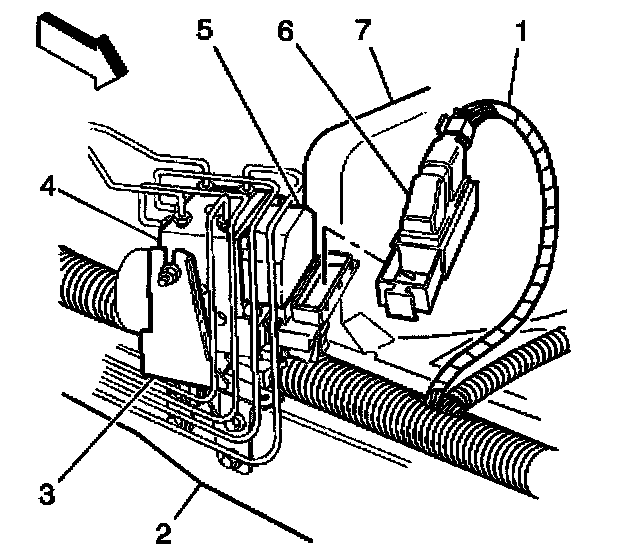 5
6
7
1
4
3
2