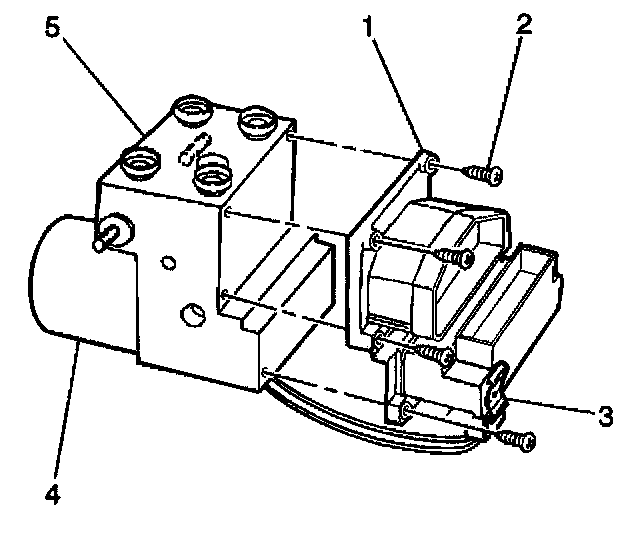 5
1
2
3
4