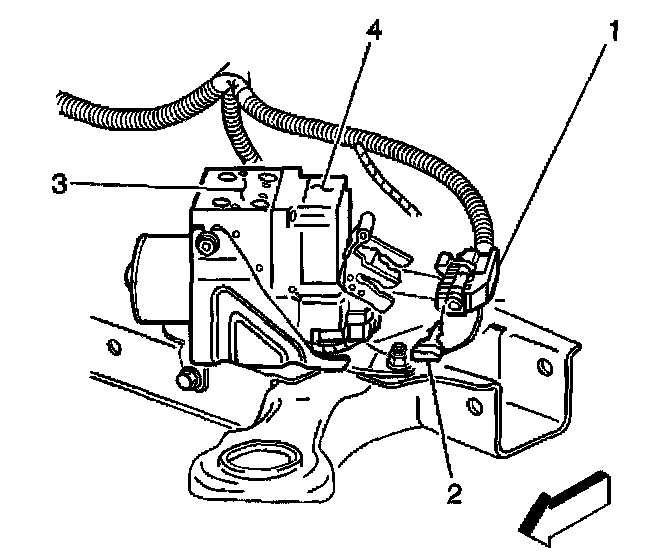 4
1
3
2