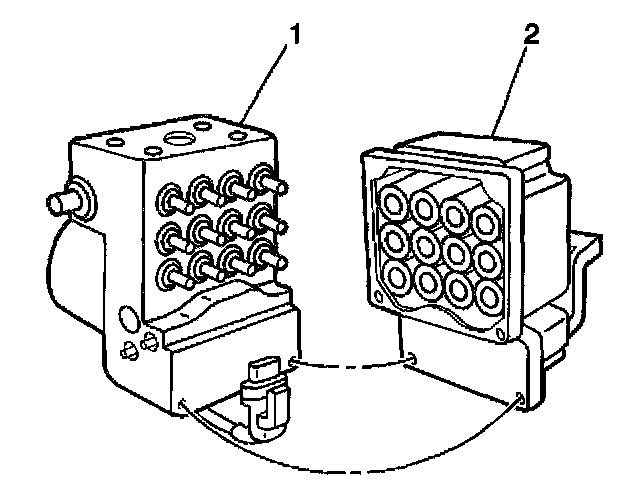 1
2