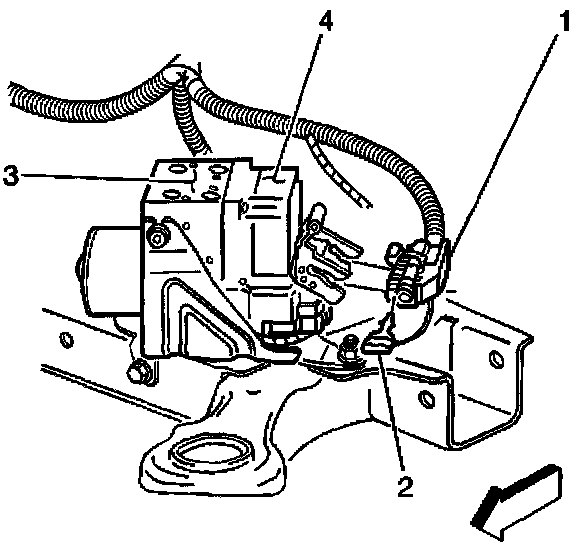 4
1
3
2