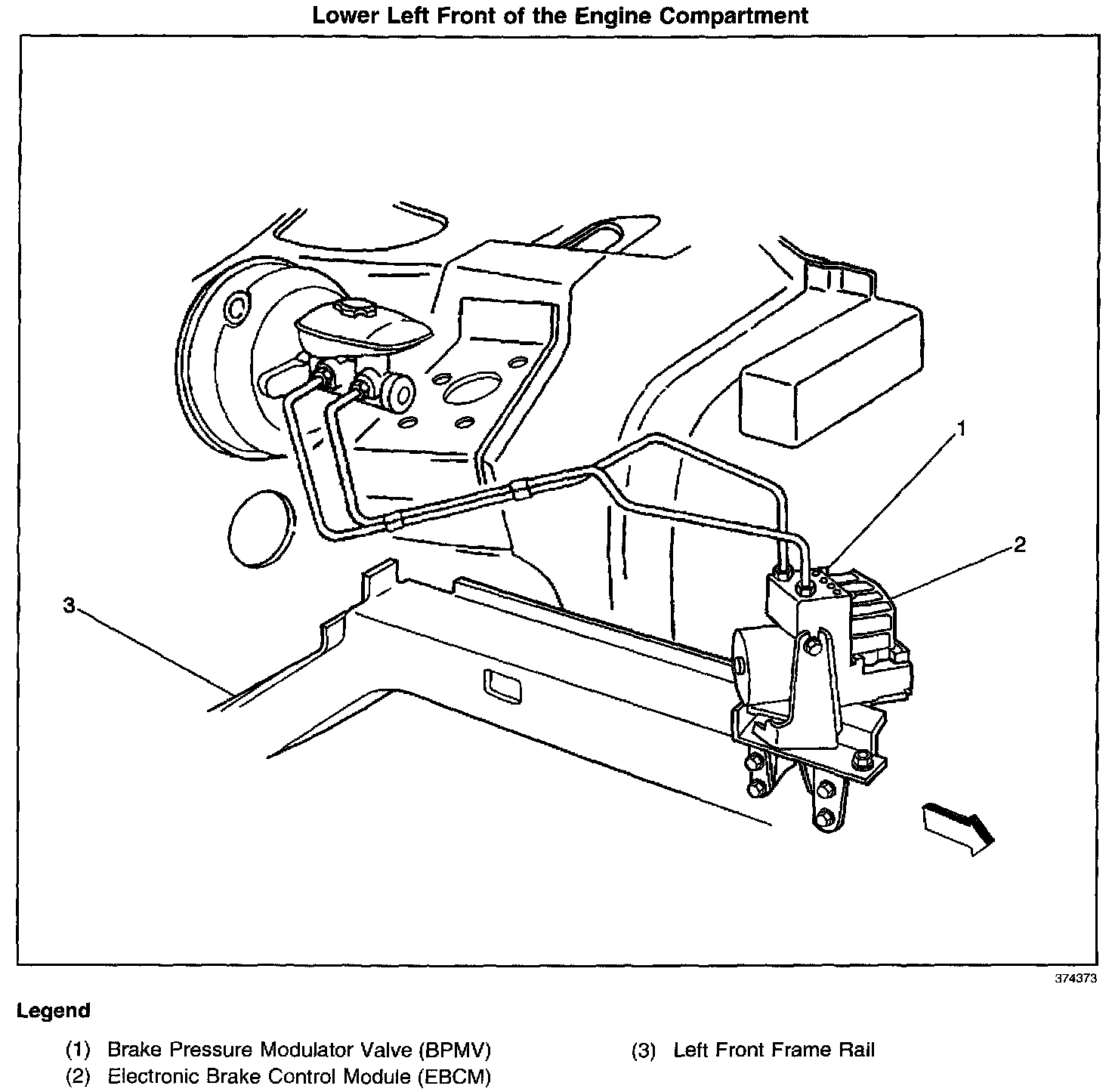 Lower Left Front of the Engine Compartment

1

2

3

374373

Legend

(1) Brake Pressure Modulator Valve (BPMV)
(2) Electronic Brake Control Module (EBCM)
(3) Left Front Frame Rail