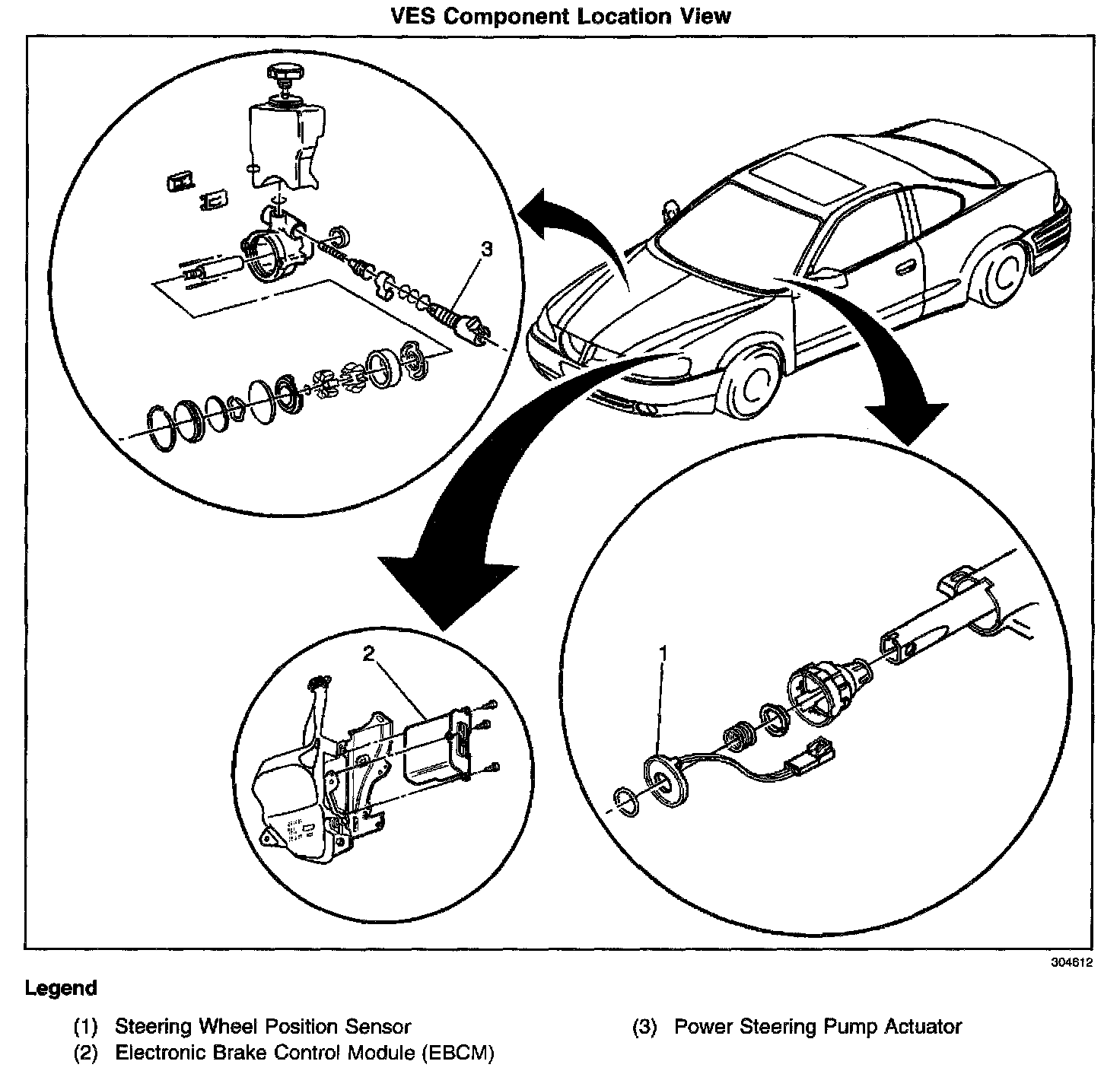 VES Component Location View

3

2

1

304612

Legend

(1) Steering Wheel Position Sensor
(2) Electronic Brake Control Module (EBCM)

(3) Power Steering Pump Actuator