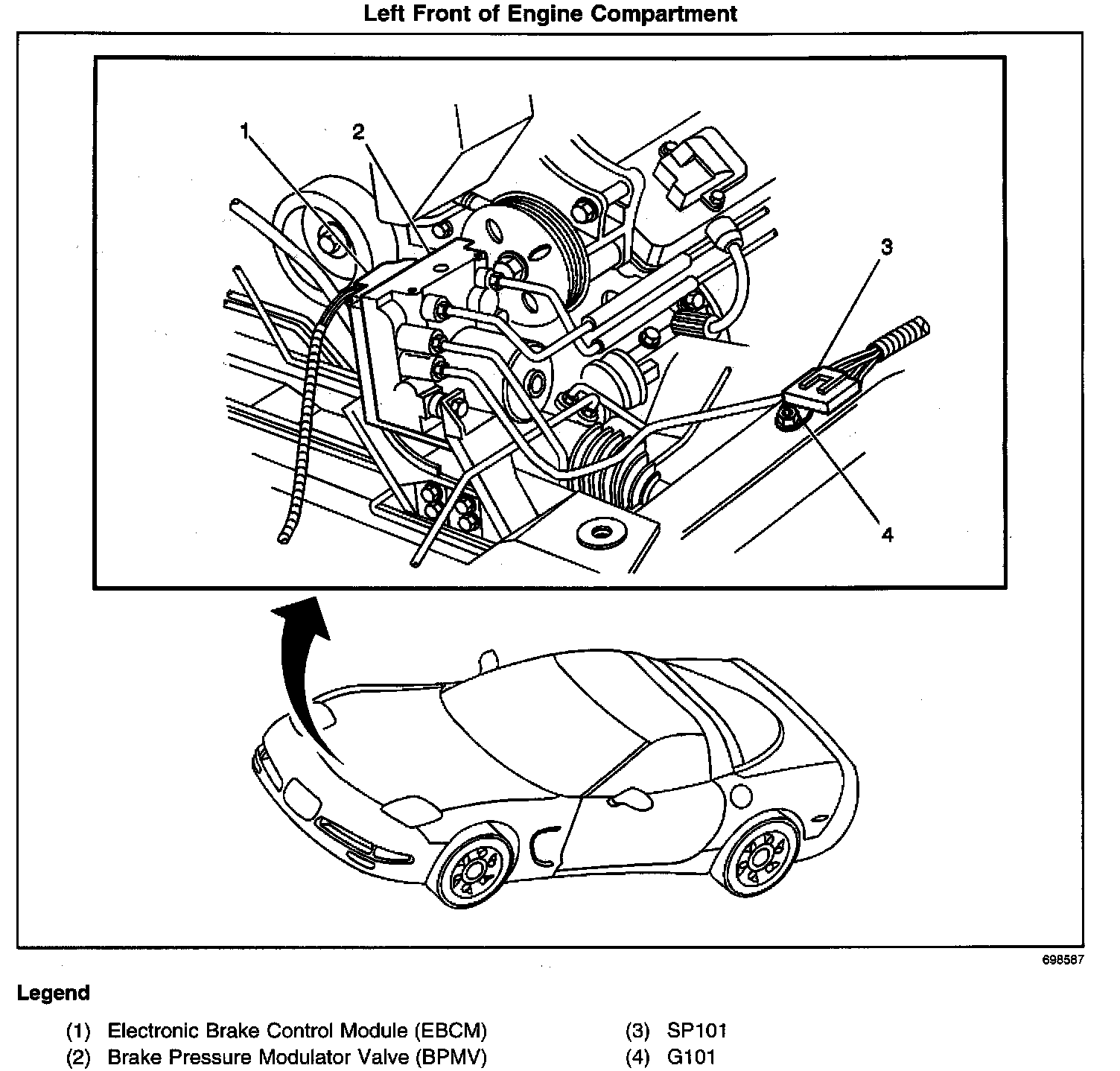 Left Front of Engine Compartment

1
2
3
4

698587

Legend

(1) Electronic Brake Control Module (EBCM)
(2) Brake Pressure Modulator Valve (BPMV)

(3) SP101
(4) G101