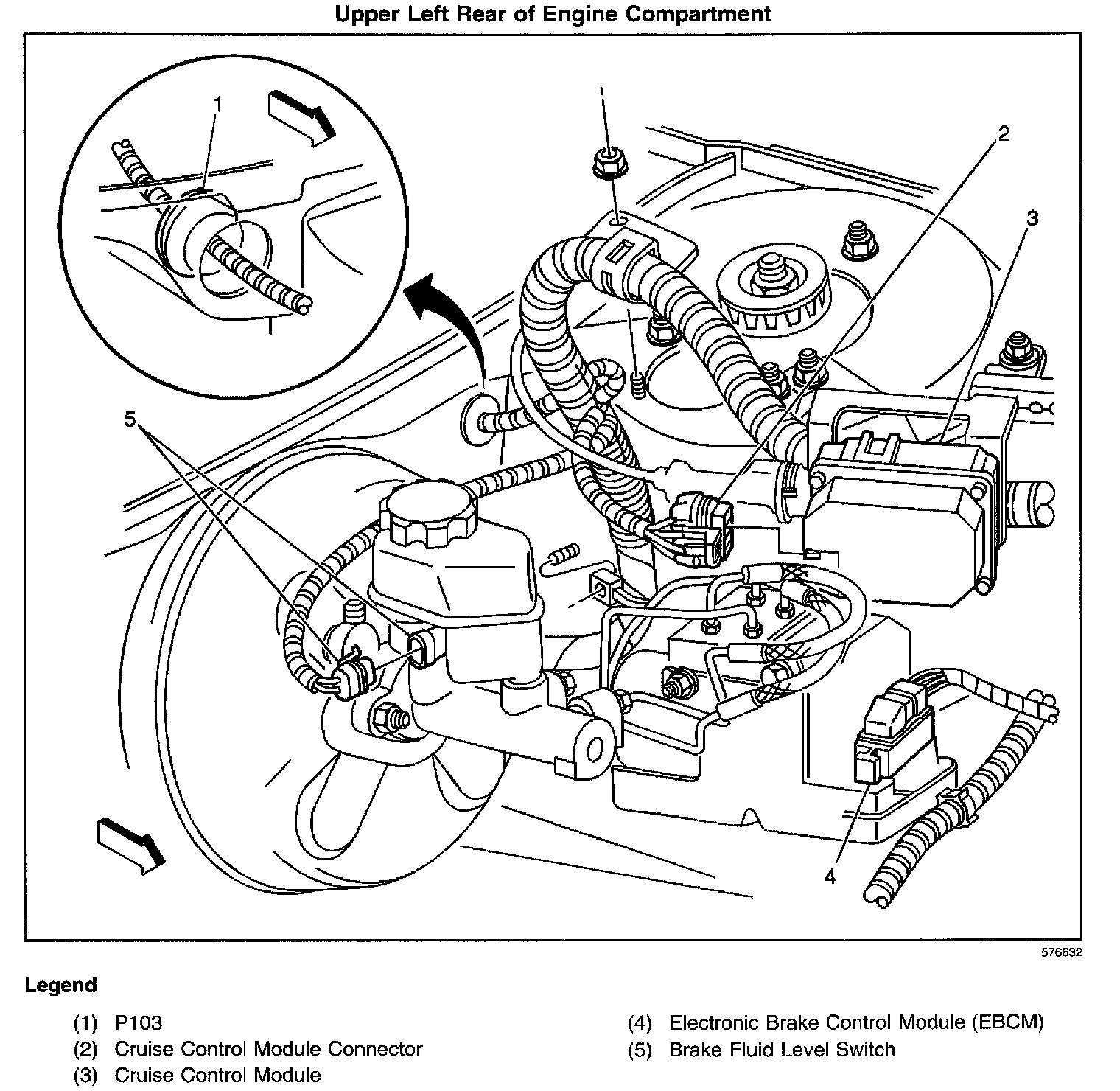 Upper Left Rear of Engine Compartment

1

2

3

5

4

576632

Legend

(1) P103
(2) Cruise Control Module Connector
(3) Cruise Control Module

(4) Electronic Brake Control Module (EBCM)
(5) Brake Fluid Level Switch