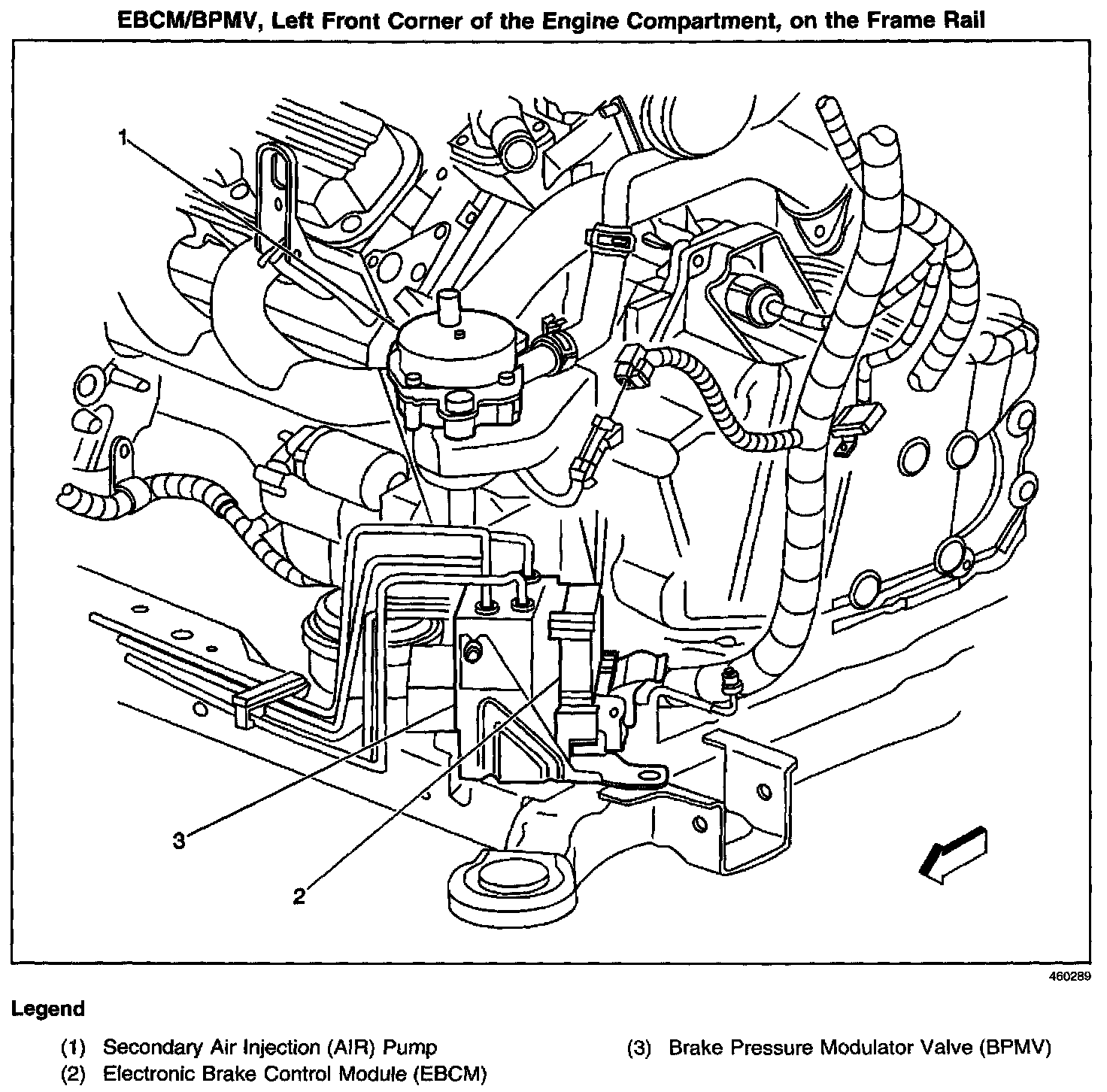 EBCM/BPMV, Left Front Corner of the Engine Compartment, on the Frame Rail

1

3

2

460289

Legend

(1) Secondary Air Injection (AIR) Pump
(2) Electronic Brake Control Module (EBCM)

(3) Brake Pressure Modulator Valve (BPMV)